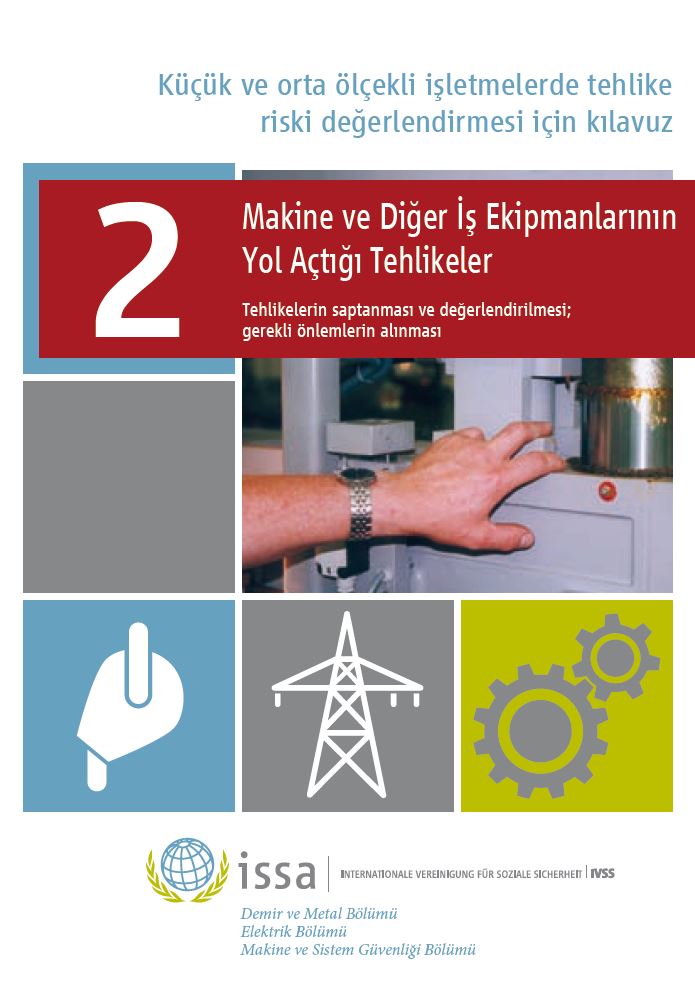 Küçük ve orta ölçekli işletmelerde tehlike riski değerlendirmesi için kılavuz

2

Makine ve Diğer İş Ekipmanlarının Yol Açtığı Tehlikeler

Tehlikelerin saptanması ve değerlendirilmesi; gerekli önlemlerin alınması

issa | INTERNATIONALE VEREINIGUNG FÜR SOZIALE SICHERHEIT | IVSS

Demir ve Metal Bölümü
Elektrik Bölümü
Makine ve Sistem Güvenliği Bölümü